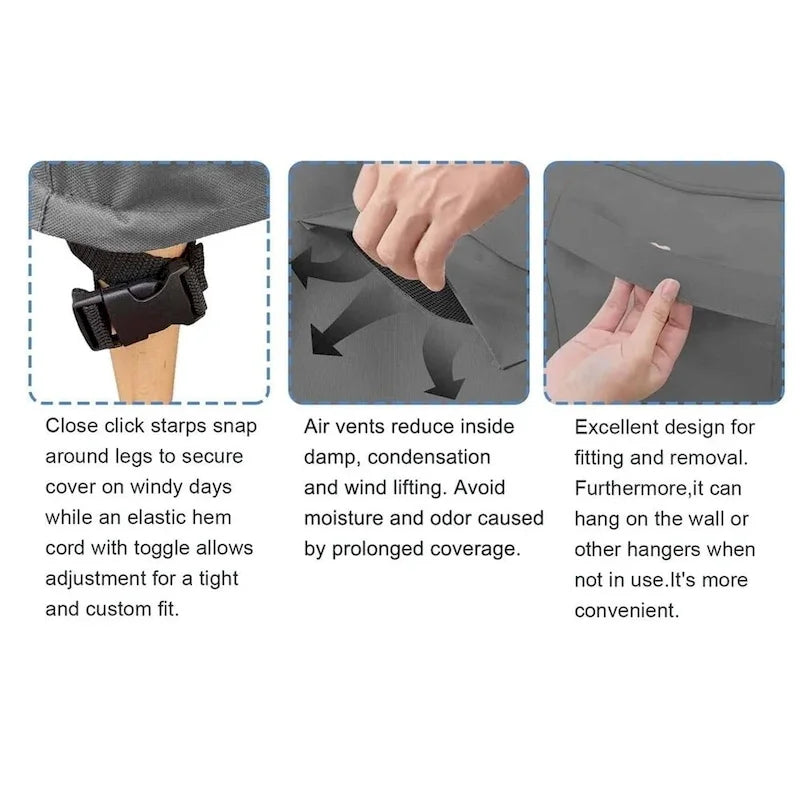 Close click starps snap around legs to secure cover on windy days while an elastic hem cord with toggle allows adjustment for a tight and custom fit.

Air vents reduce inside damp, condensation and wind lifting. Avoid moisture and odor caused by prolonged coverage.

Excellent design for fitting and removal. Furthermore,it can hang on the wall or other hangers when not in use.It's more convenient.