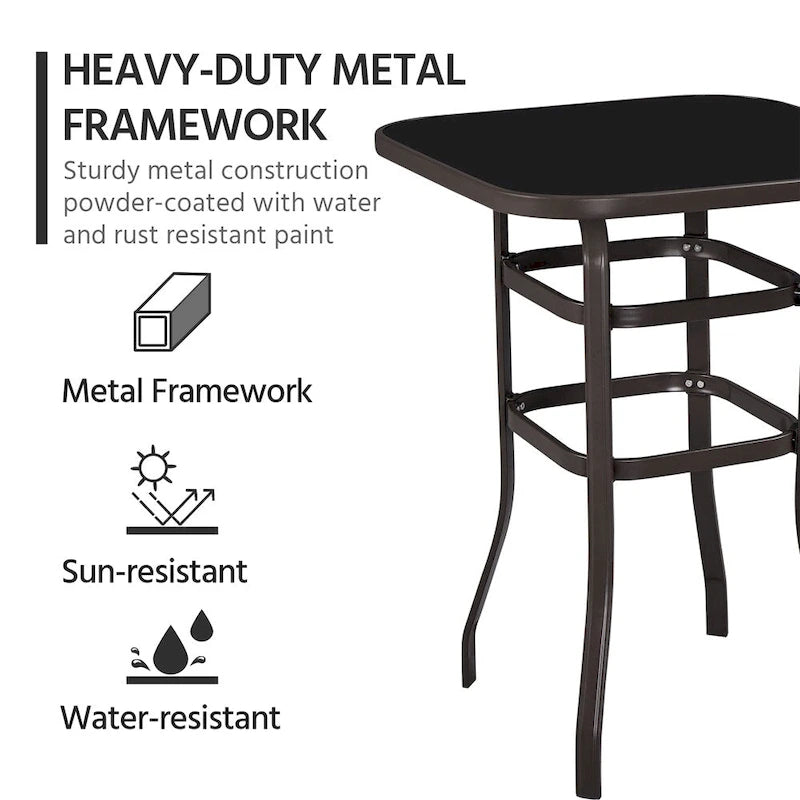 HEAVY-DUTY METAL FRAMEWORK

Sturdy metal construction powder-coated with water and rust resistant paint

Metal Framework

Sun-resistant

Water-resistant