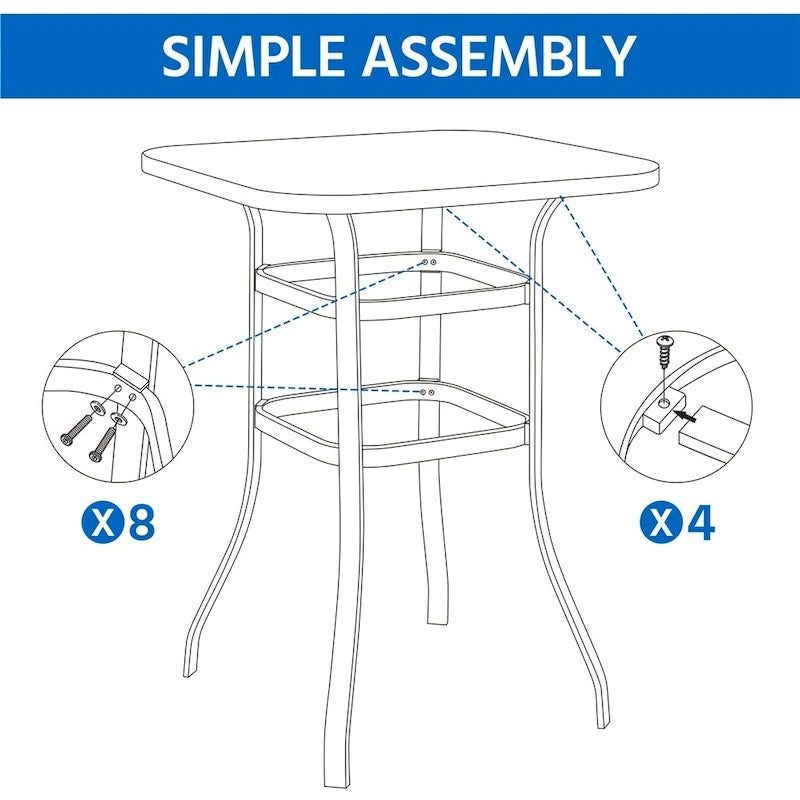 SIMPLE ASSEMBLY

X8

X4