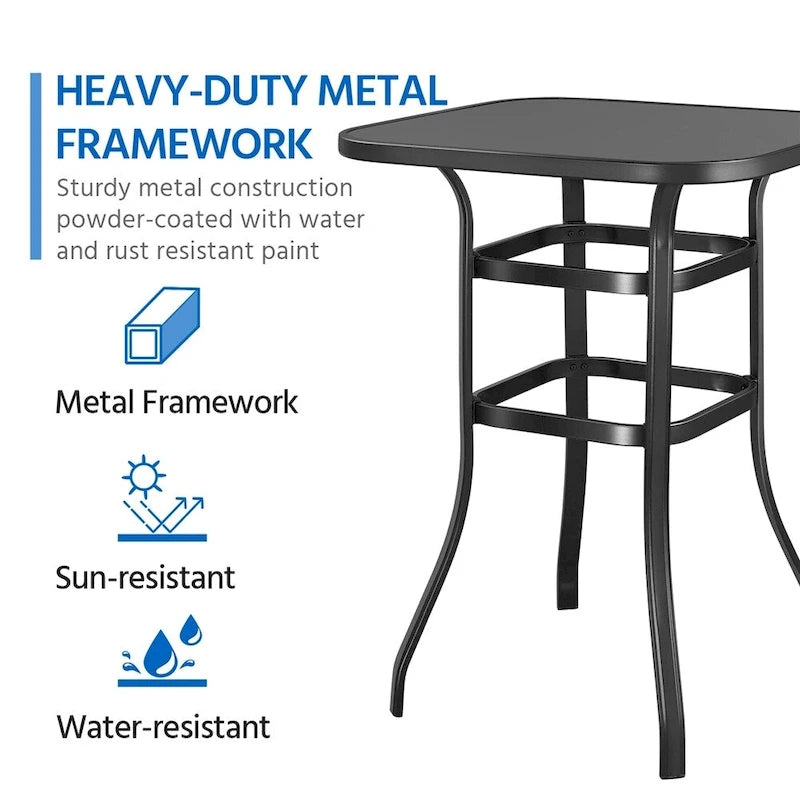 HEAVY-DUTY METAL FRAMEWORK

Sturdy metal construction powder-coated with water and rust resistant paint

Metal Framework

Sun-resistant

Water-resistant