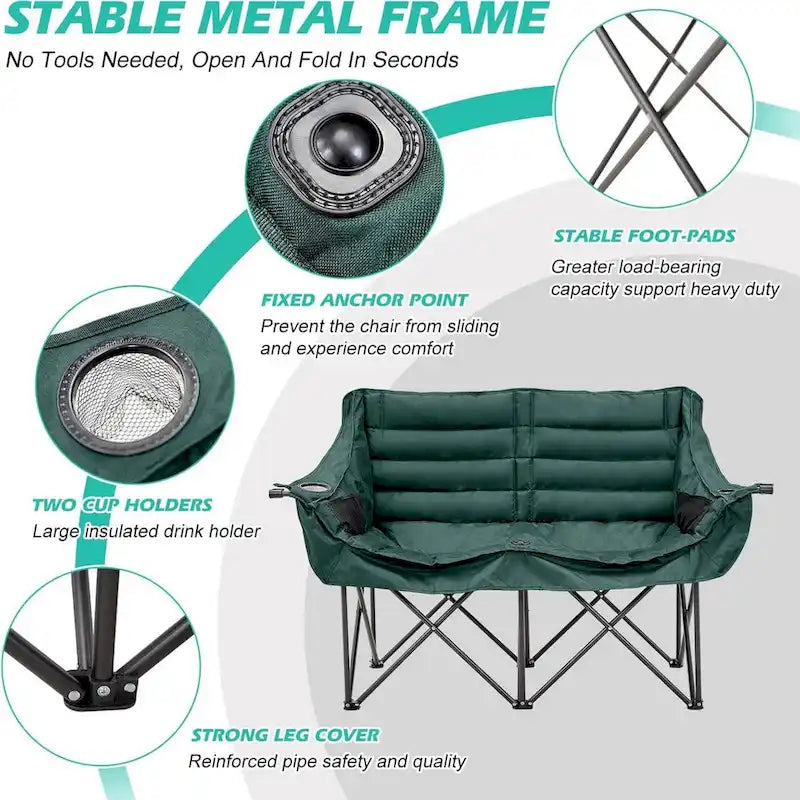 STABLE METAL FRAME

No Tools Needed, Open And Fold In Seconds

STABLE FOOT-PADS

Greater load-bearing capacity support heavy duty

FIXED ANCHOR POINT

Prevent the chair from sliding and experience comfort

TWO CUP HOLDERS

Large insulated drink holder

STRONG LEG COVER

Reinforced pipe safety and quality