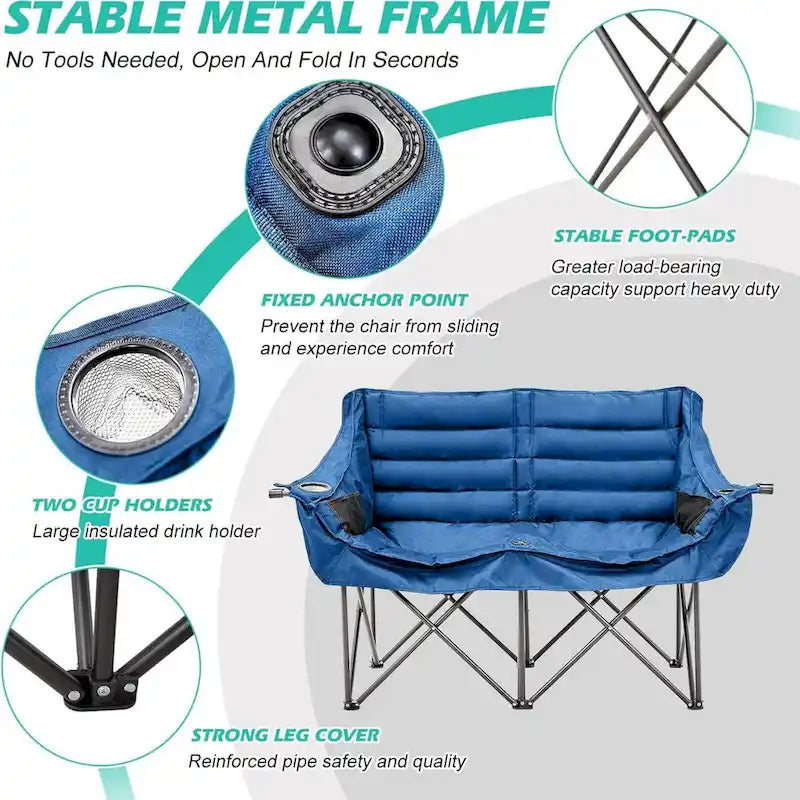 STABLE METAL FRAME

No Tools Needed, Open And Fold In Seconds

STABLE FOOT-PADS

Greater load-bearing capacity support heavy duty

FIXED ANCHOR POINT

Prevent the chair from sliding and experience comfort

TWO CUP HOLDERS

Large insulated drink holder

STRONG LEG COVER

Reinforced pipe safety and quality