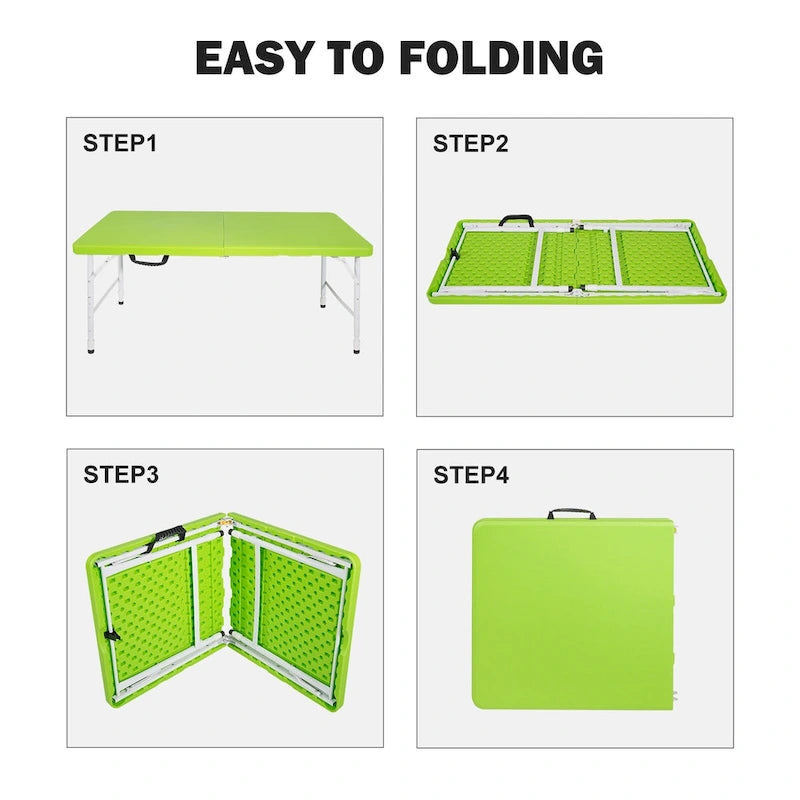 EASY TO FOLDING

STEP1

STEP2

STEP3

STEP4